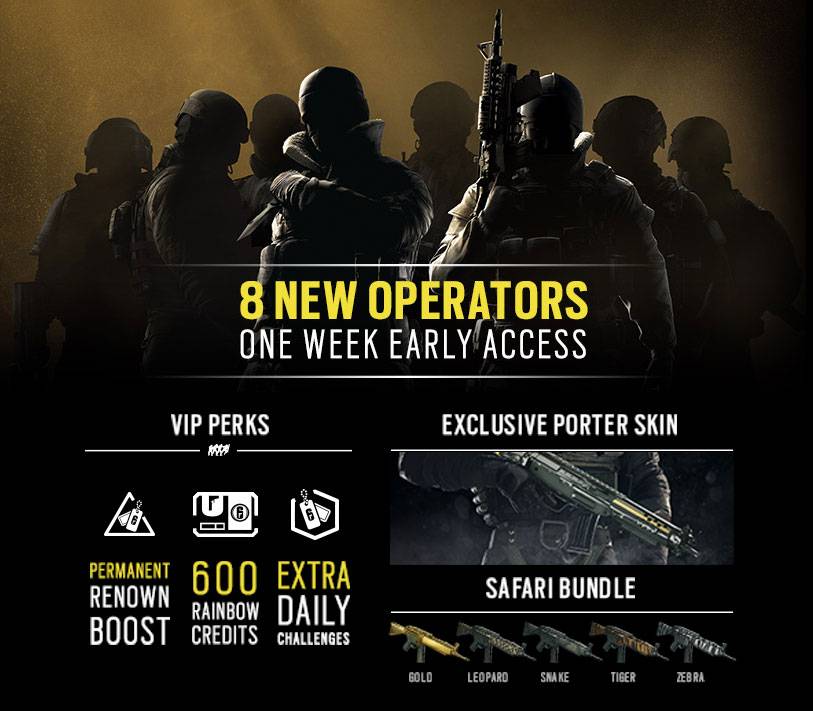 8 NEW OPERATORS
ONE WEEK EARLY ACCESS

VIP PERKS

PERMANENT RENOWN BOOST

600 RAINBOW CREDITS

EXTRA DAILY CHALLENGES

EXCLUSIVE PORTER SKIN

SAFARI BUNDLE

GOLD LEOPARD SNAKE TIGER ZEBRA